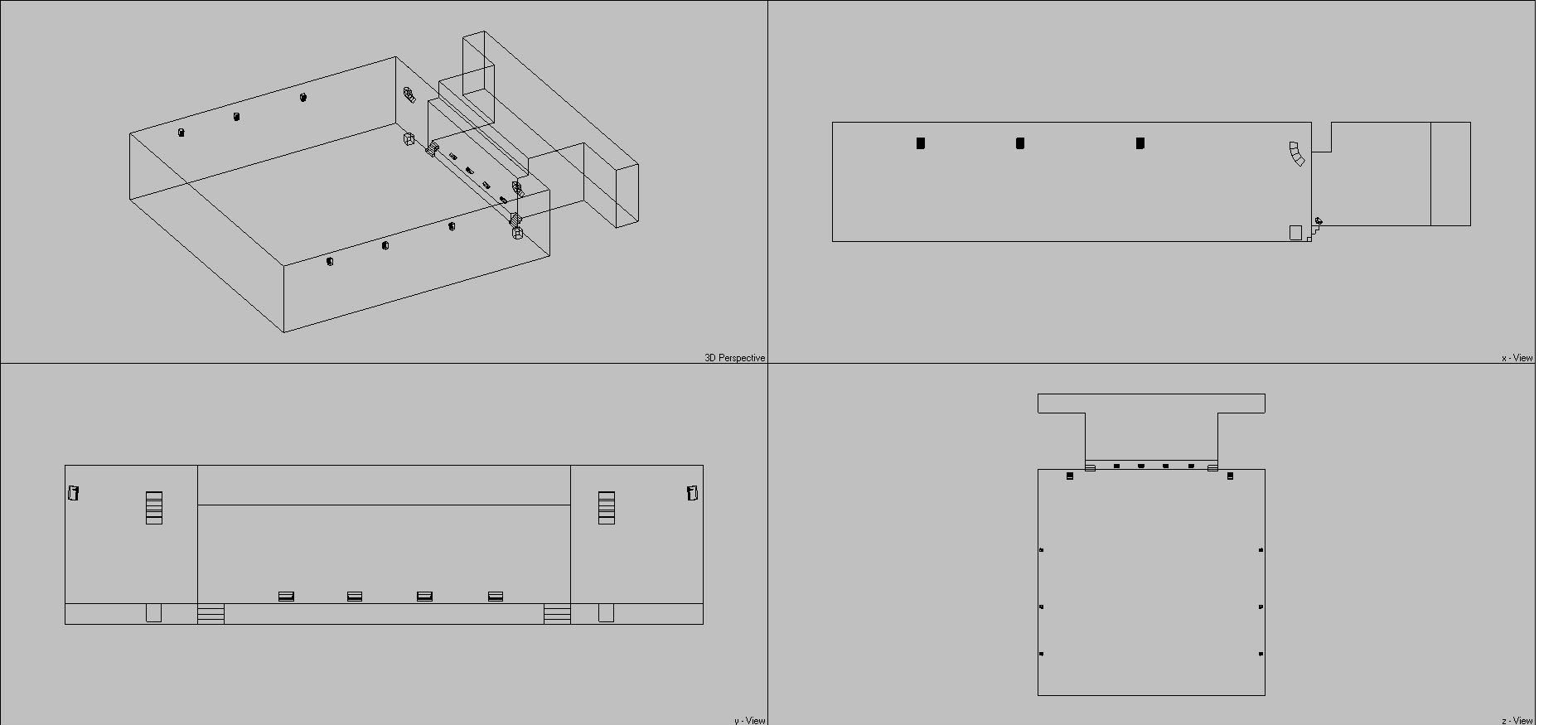 3D Perspective

x - View

y - View

z - View