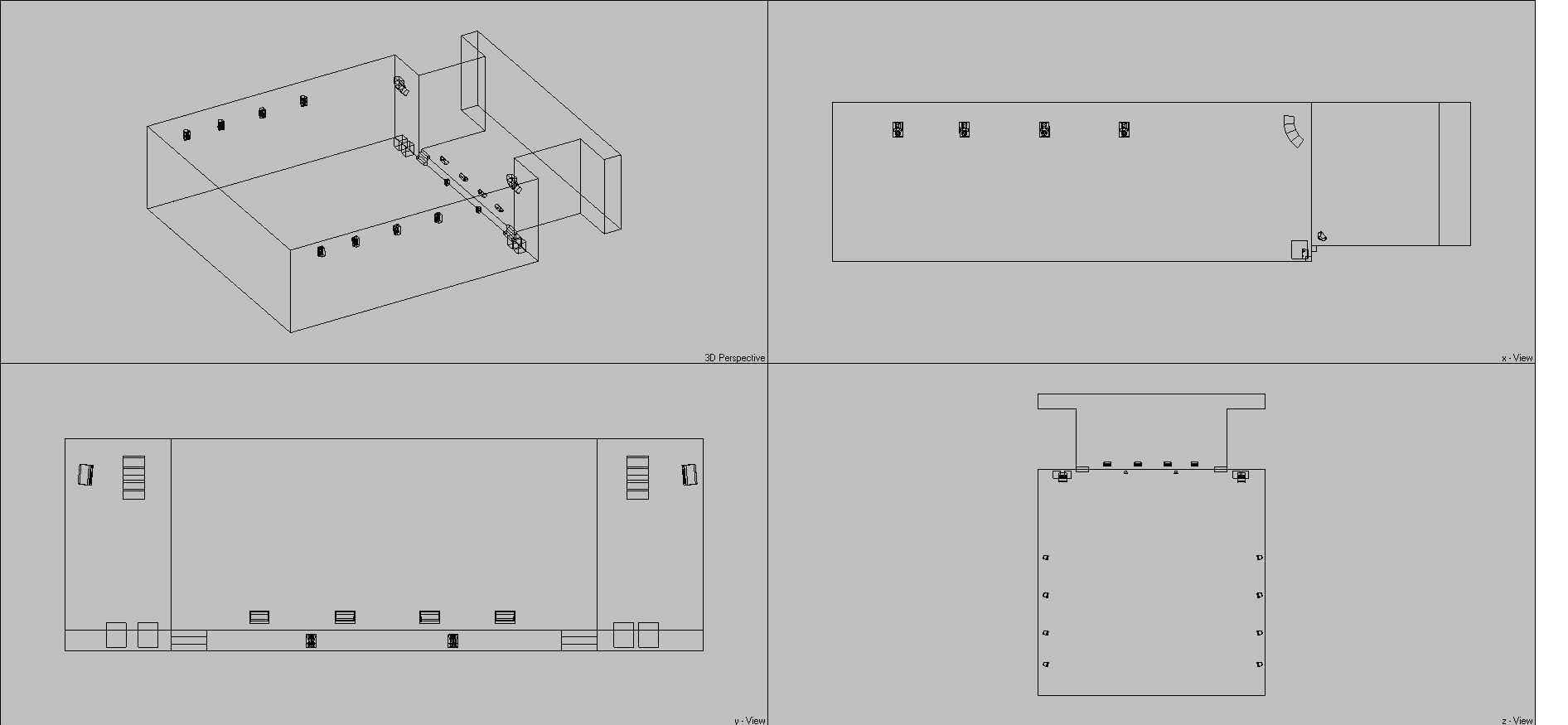 3D Perspective

x - View

y - View

z - View