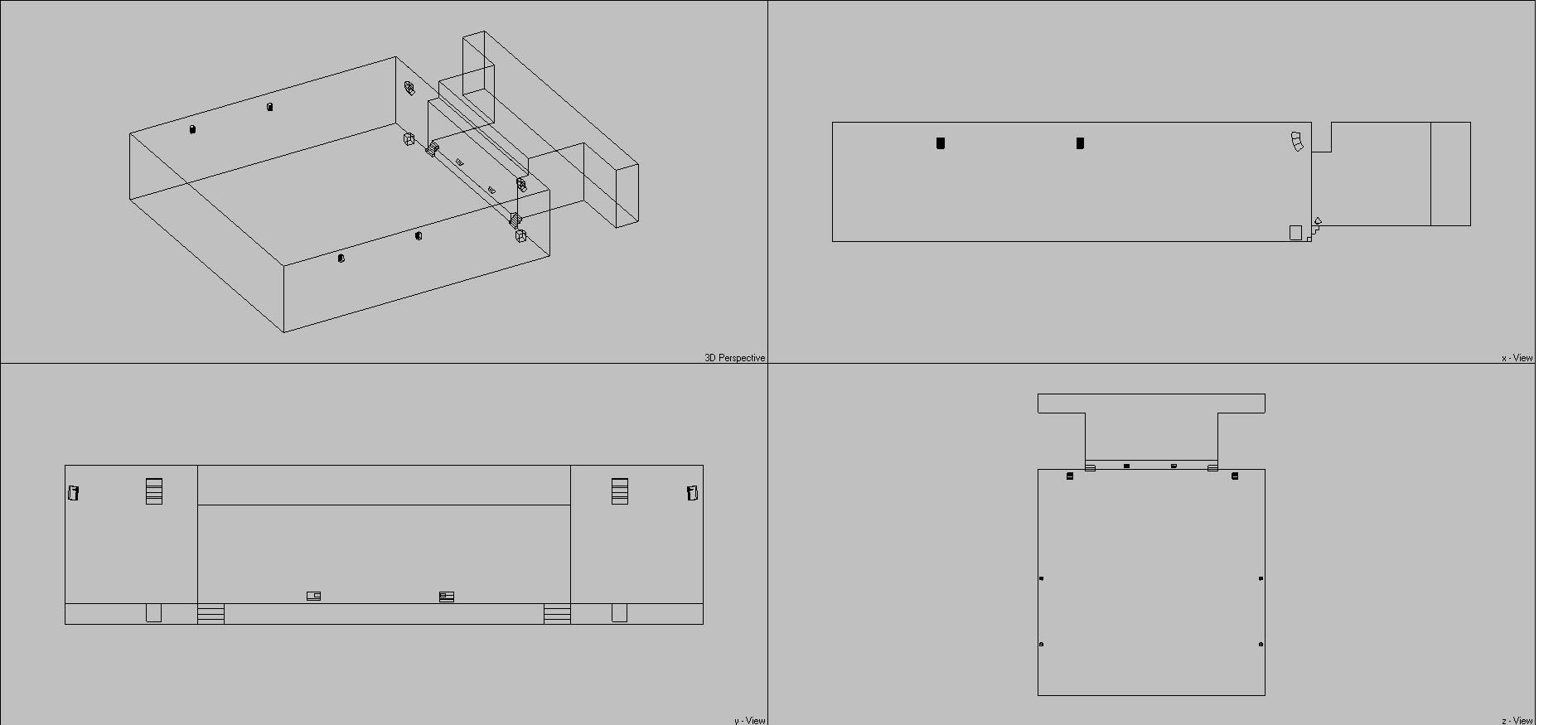 3D Perspective

x - View

y - View

z - View